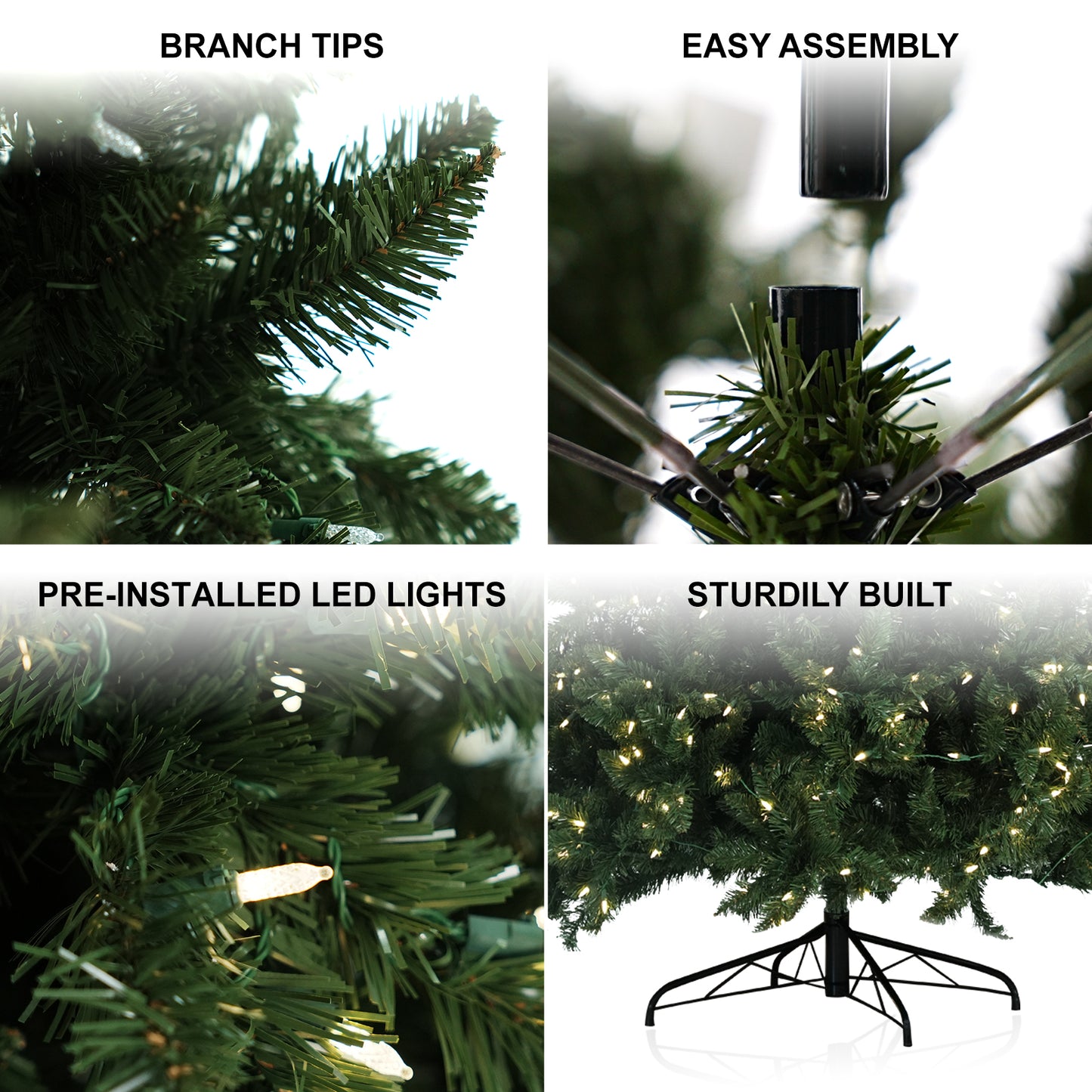 BRANCH TIPS

EASY ASSEMBLY

PRE-INSTALLED LED LIGHTS

STURDILY BUILT