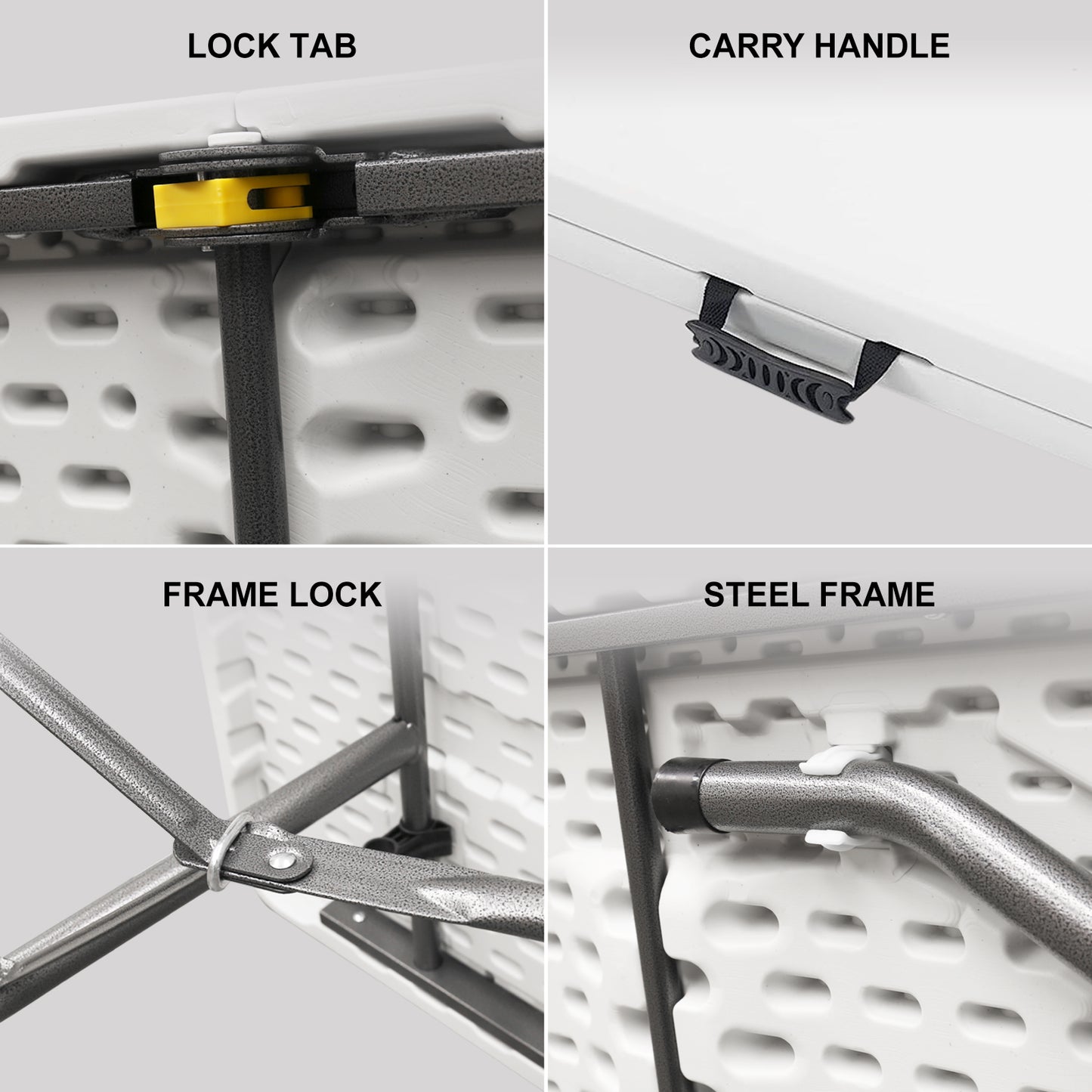 LOCK TAB

CARRY HANDLE

FRAME LOCK

STEEL FRAME