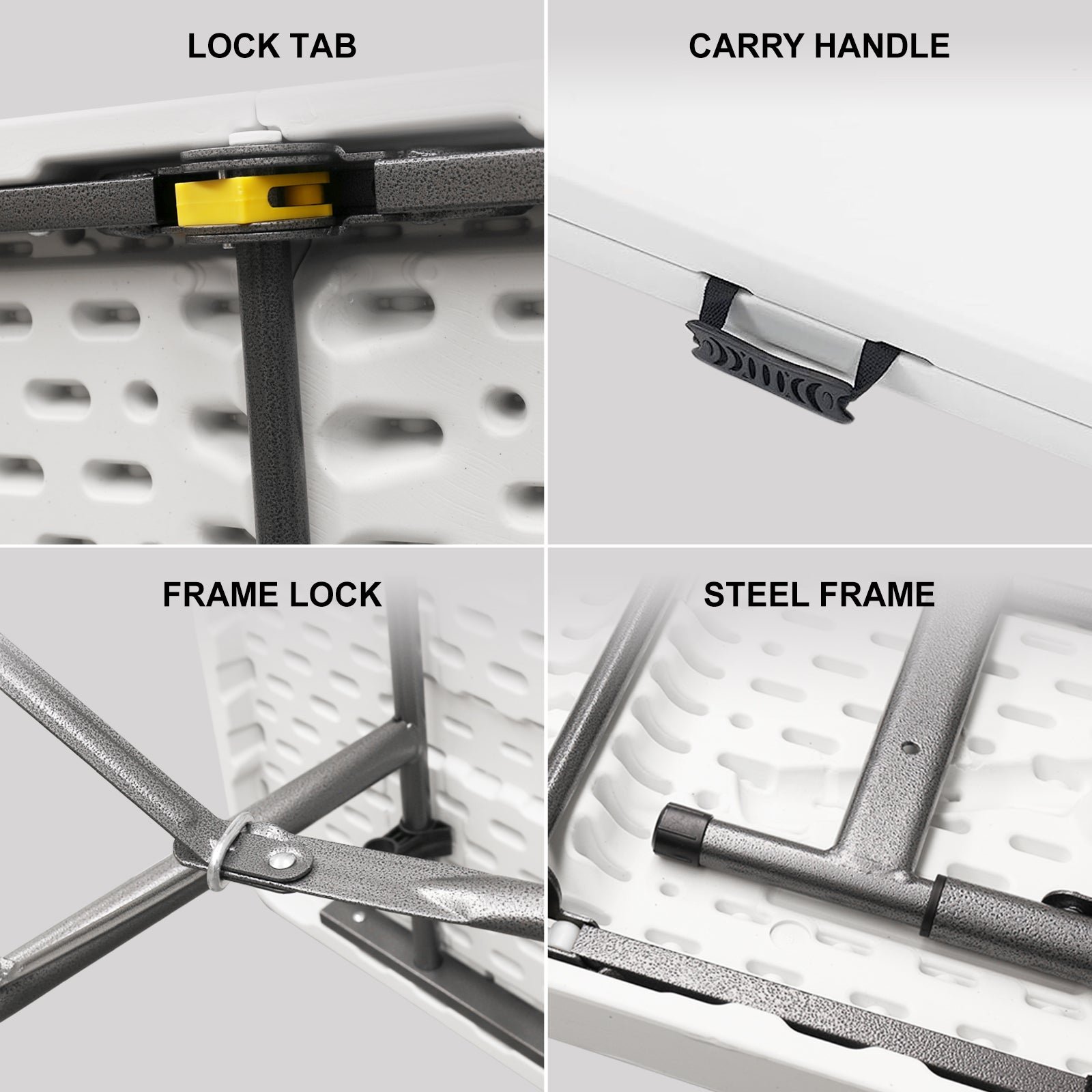 LOCK TAB

CARRY HANDLE

FRAME LOCK

STEEL FRAME