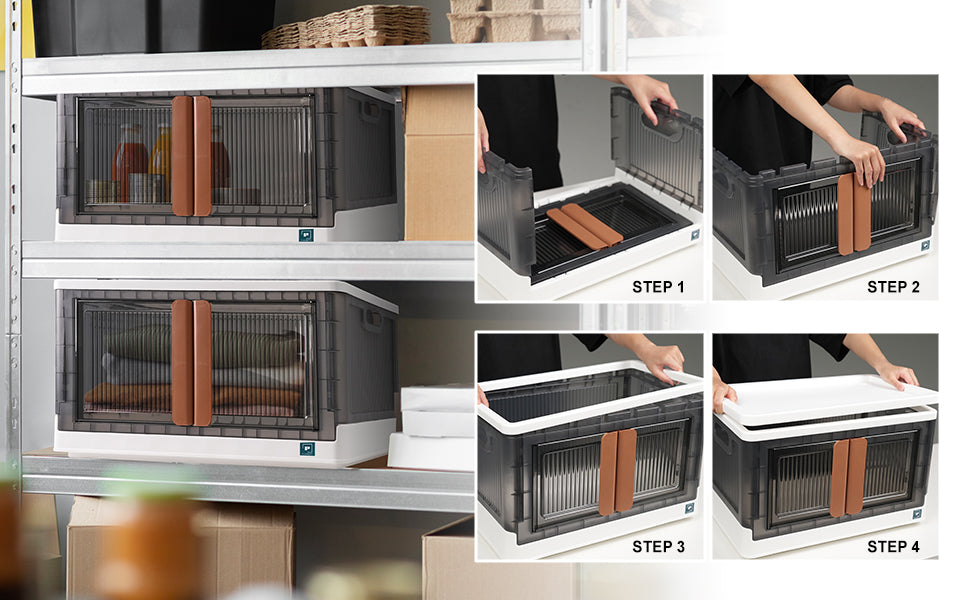 STEP 1

STEP 2

STEP 3

STEP 4